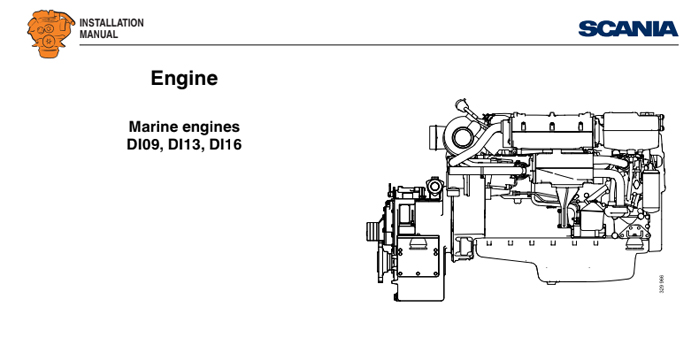 INSTALLATION MANUAL

SCANIA

Engine

Marine engines
DI09, DI13, DI16

329 966