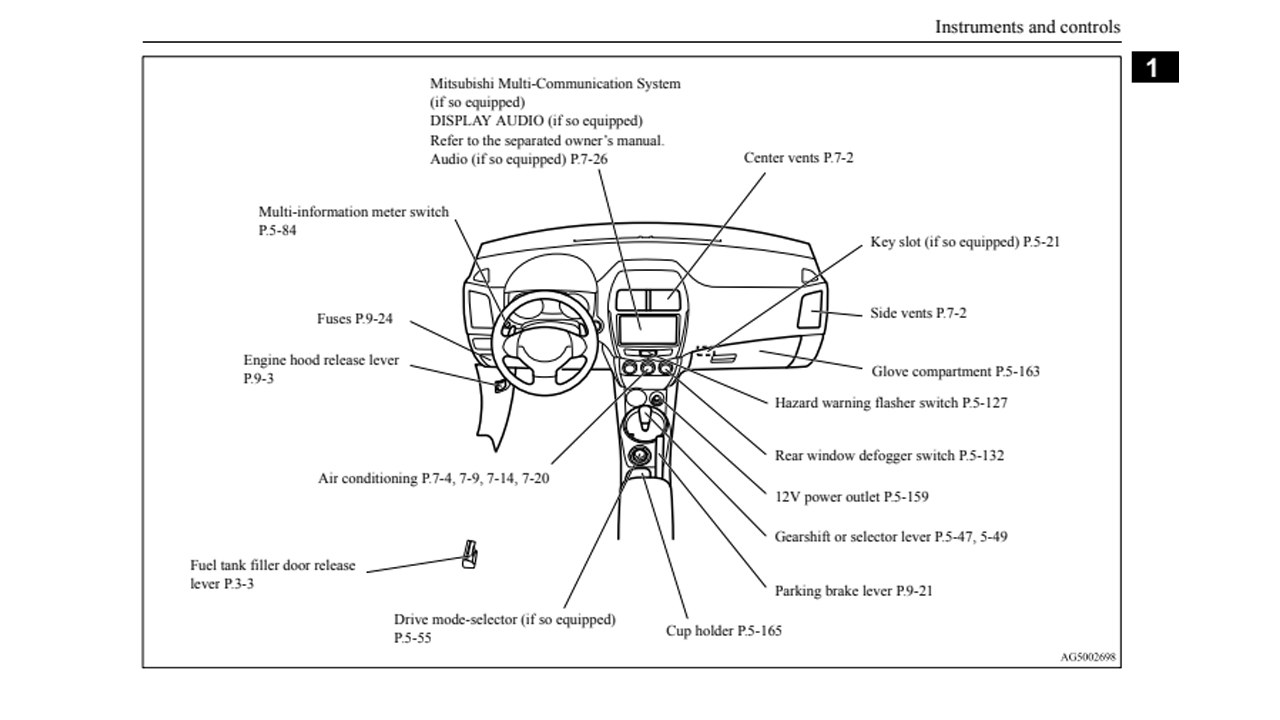 Instruments and controls

1

Mitsubishi Multi-Communication System (if so equipped)
DISPLAY AUDIO (if so equipped)
Refer to the separated owner's manual.
Audio (if so equipped) P.7-26

Center vents P.7-2

Multi-information meter switch P.5-84

Key slot (if so equipped) P.5-21

Fuses P.9-24

Side vents P.7-2

Engine hood release lever P.9-3

Glove compartment P.5-163

Hazard warning flasher switch P.5-127

Rear window defogger switch P.5-132

Air conditioning P.7-4, 7-9, 7-14, 7-20

12V power outlet P.5-159

Gearshift or selector lever P.5-47, 5-49

Fuel tank filler door release lever P.3-3

Parking brake lever P.9-21

Drive mode-selector (if so equipped) P.5-55

Cup holder P.5-165

AG5002698