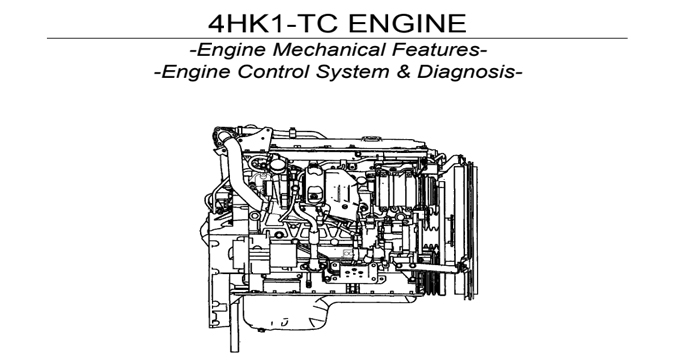 4HK1-TC ENGINE

-Engine Mechanical Features-
-Engine Control System & Diagnosis-