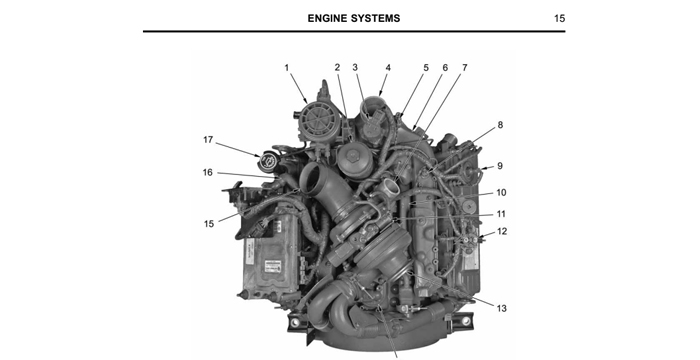 ENGINE SYSTEMS 15

1
2
3
4
5
6
7
8
9
10
11
12
13
15
16
17