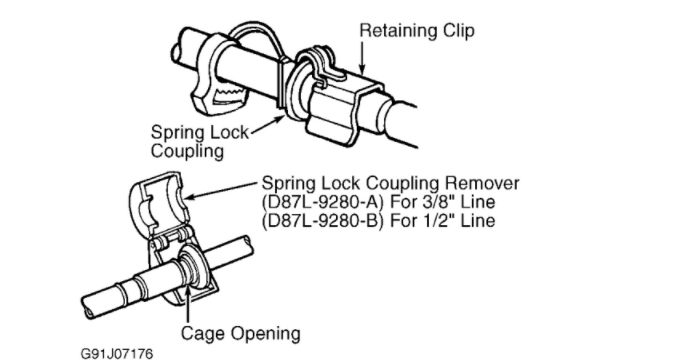 Retaining Clip

Spring Lock Coupling

Spring Lock Coupling Remover (D87L-9280-A) For 3/8" Line (D87L-9280-B) For 1/2" Line

Cage Opening

G91J07176